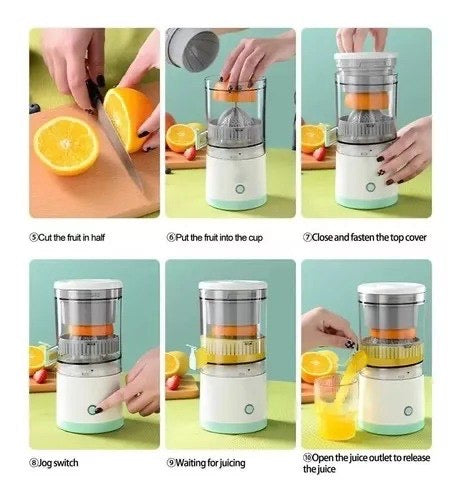 ⑤Cut the fruit in half

⑥Put the fruit into the cup

⑦Close and fasten the top cover

⑧Jog switch

⑨Waiting for juicing

⑩Open the juice outlet to release the juice