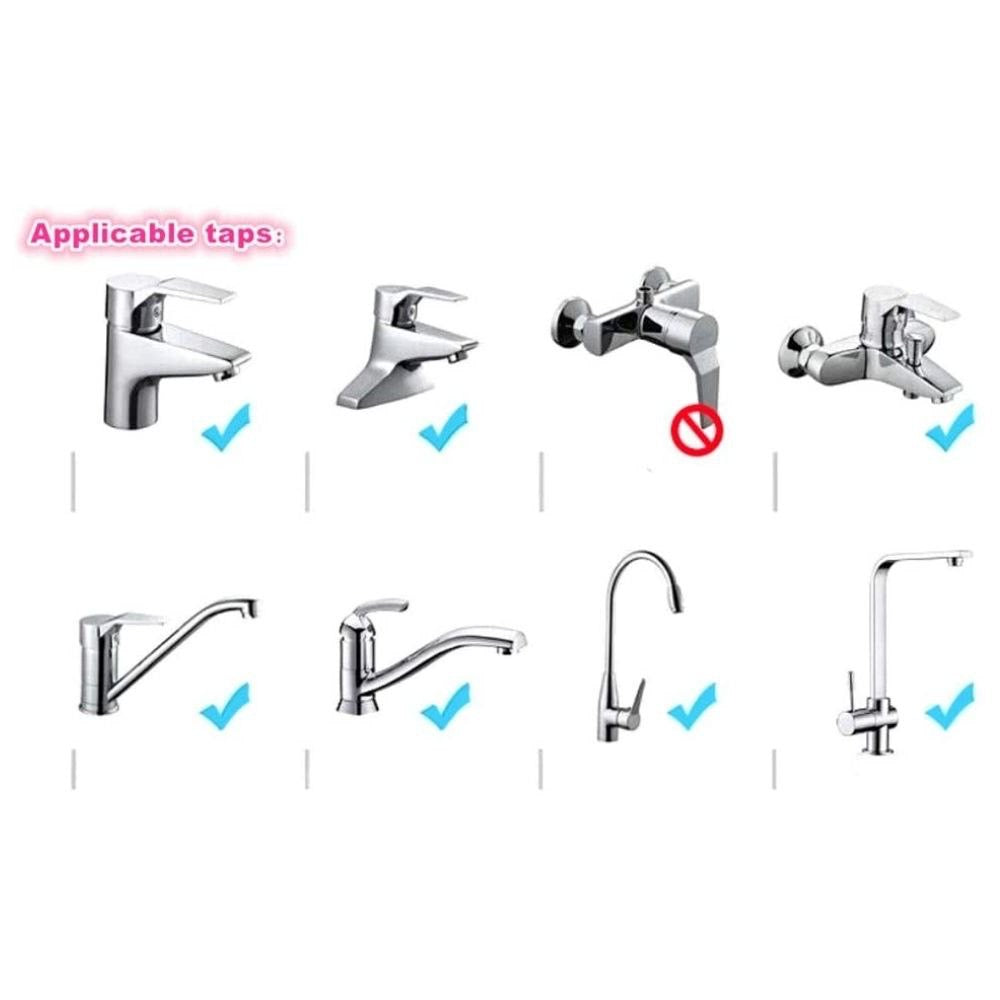 Applicable taps: