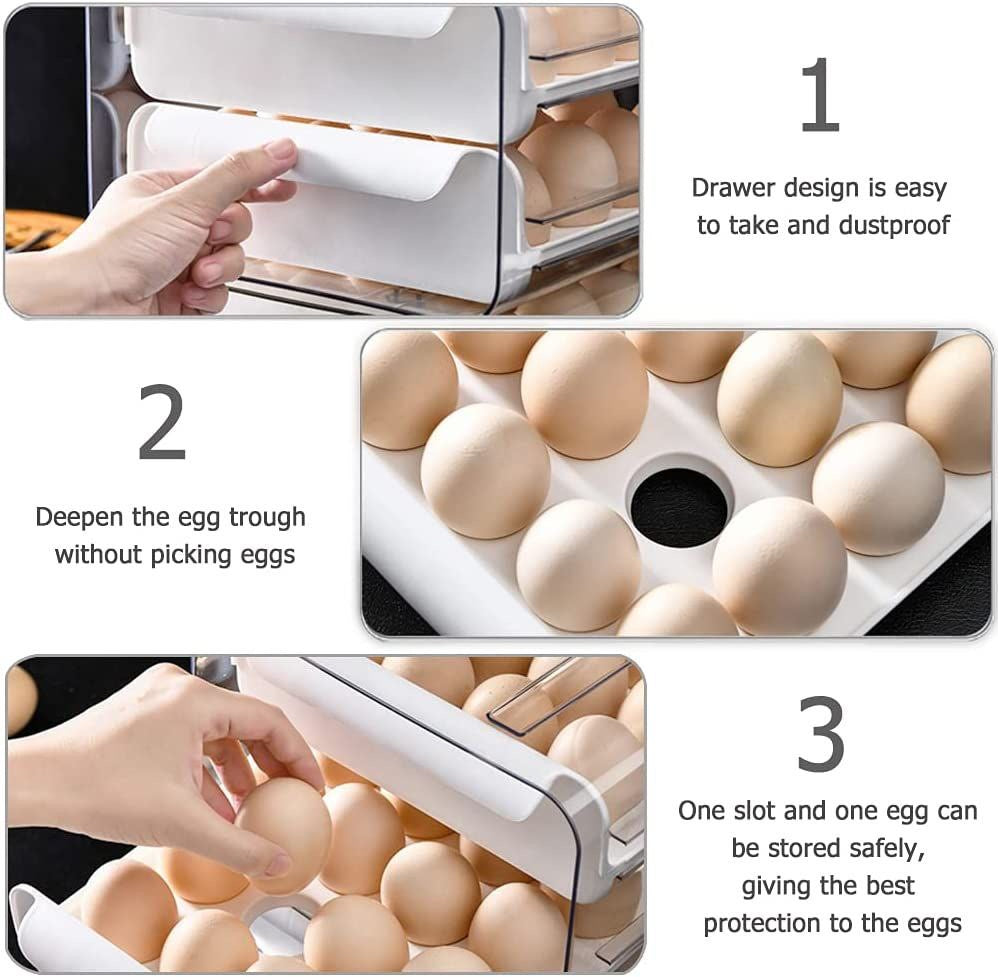 1

Drawer design is easy to take and dustproof

2

Deepen the egg trough without picking eggs

3

One slot and one egg can be stored safely, giving the best protection to the eggs