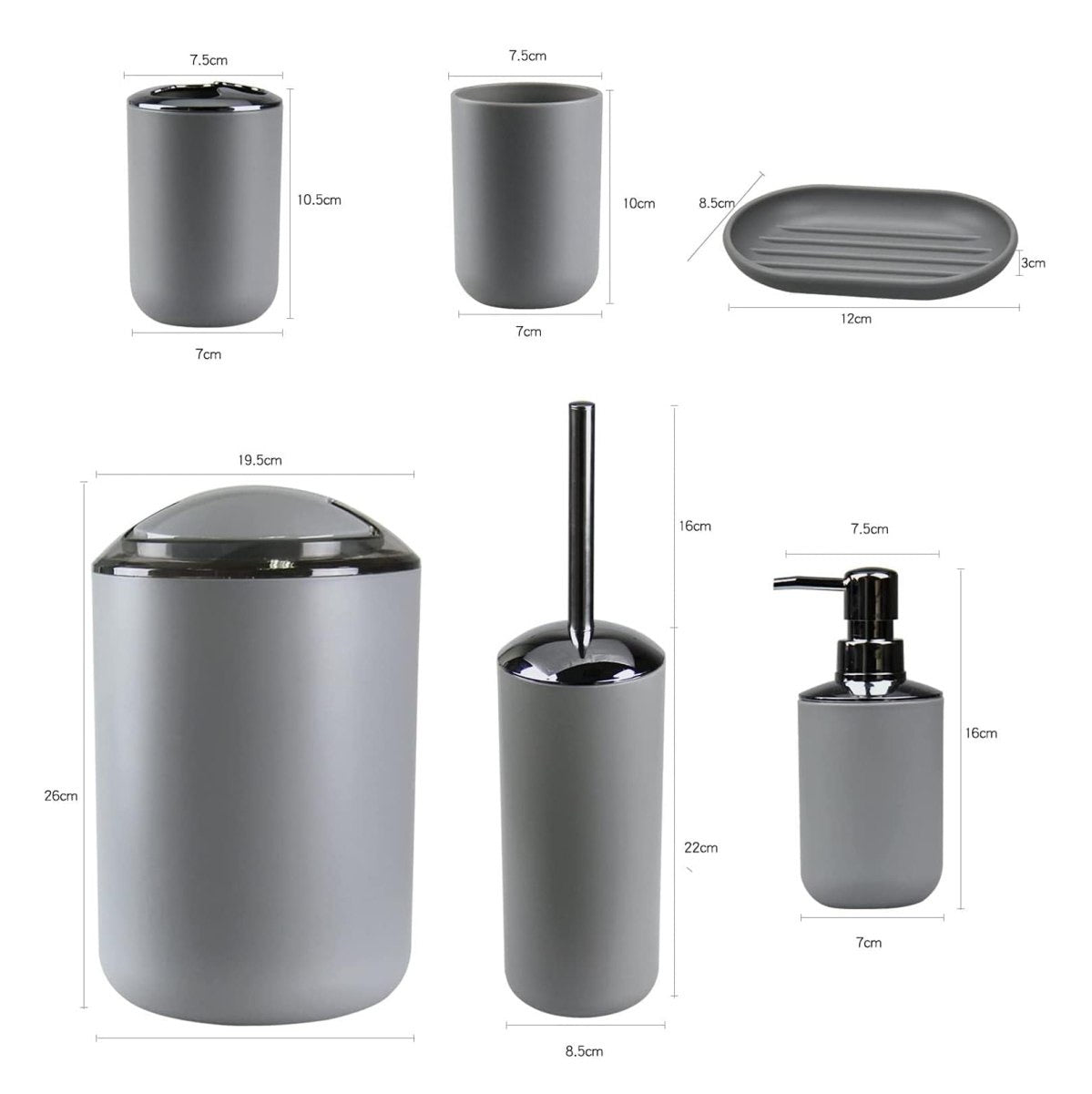 7.5cm
10.5cm
7cm

7.5cm
10cm
7cm

8.5cm
3cm
12cm

19.5cm
26cm

16cm
22cm
8.5cm

7.5cm
16cm
7cm