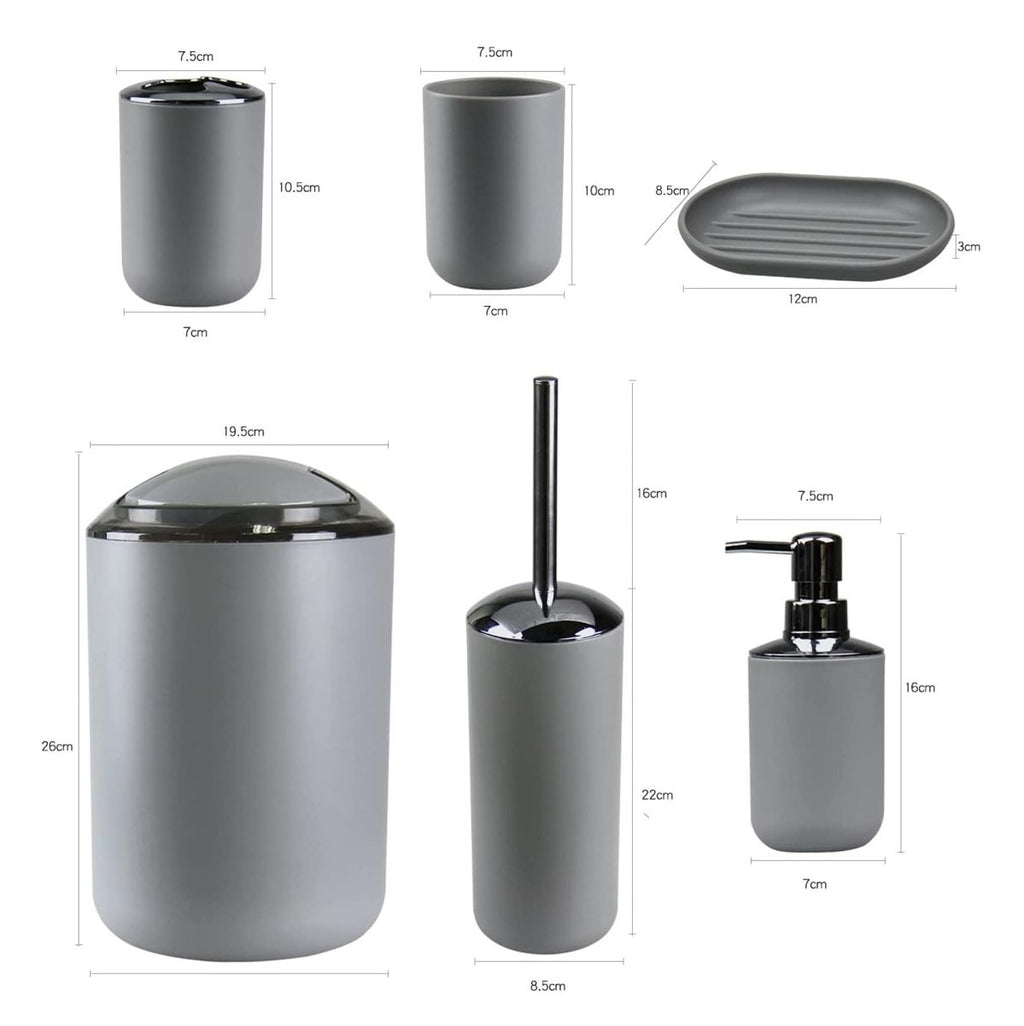 7.5cm
10.5cm
7cm

7.5cm
10cm
7cm

8.5cm
3cm
12cm

19.5cm
26cm

16cm
22cm
8.5cm

7.5cm
16cm
7cm