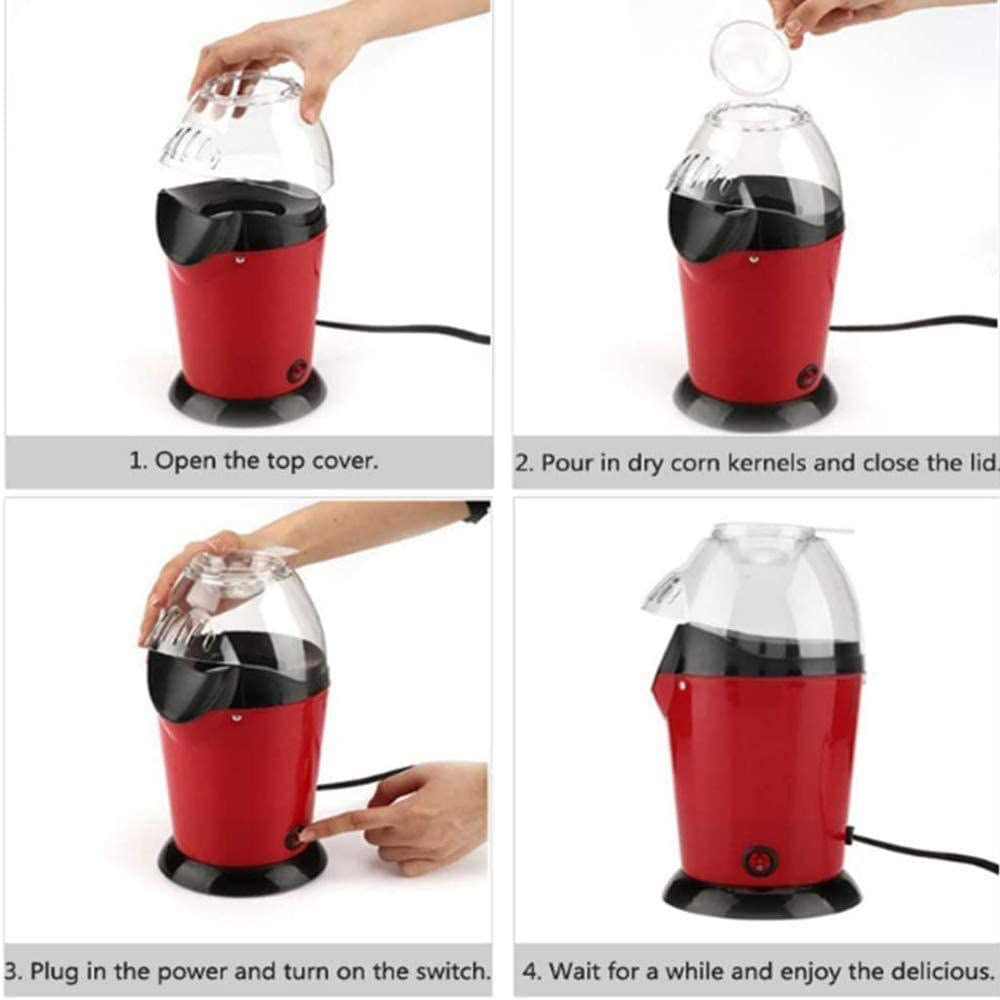 1. Open the top cover.

2. Pour in dry corn kernels and close the lid.

3. Plug in the power and turn on the switch.

4. Wait for a while and enjoy the delicious.